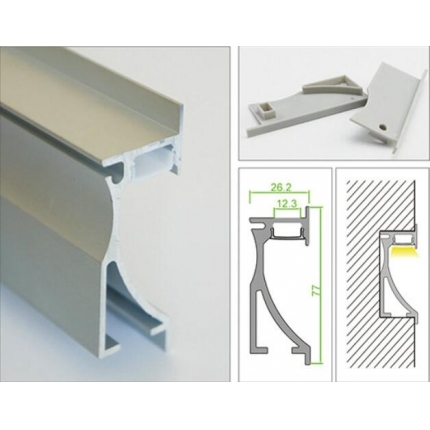 26.2
12.3
77