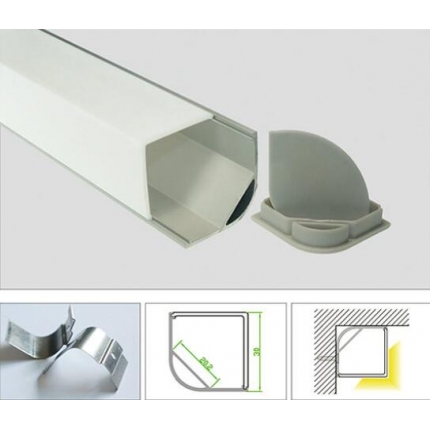 20.2
30