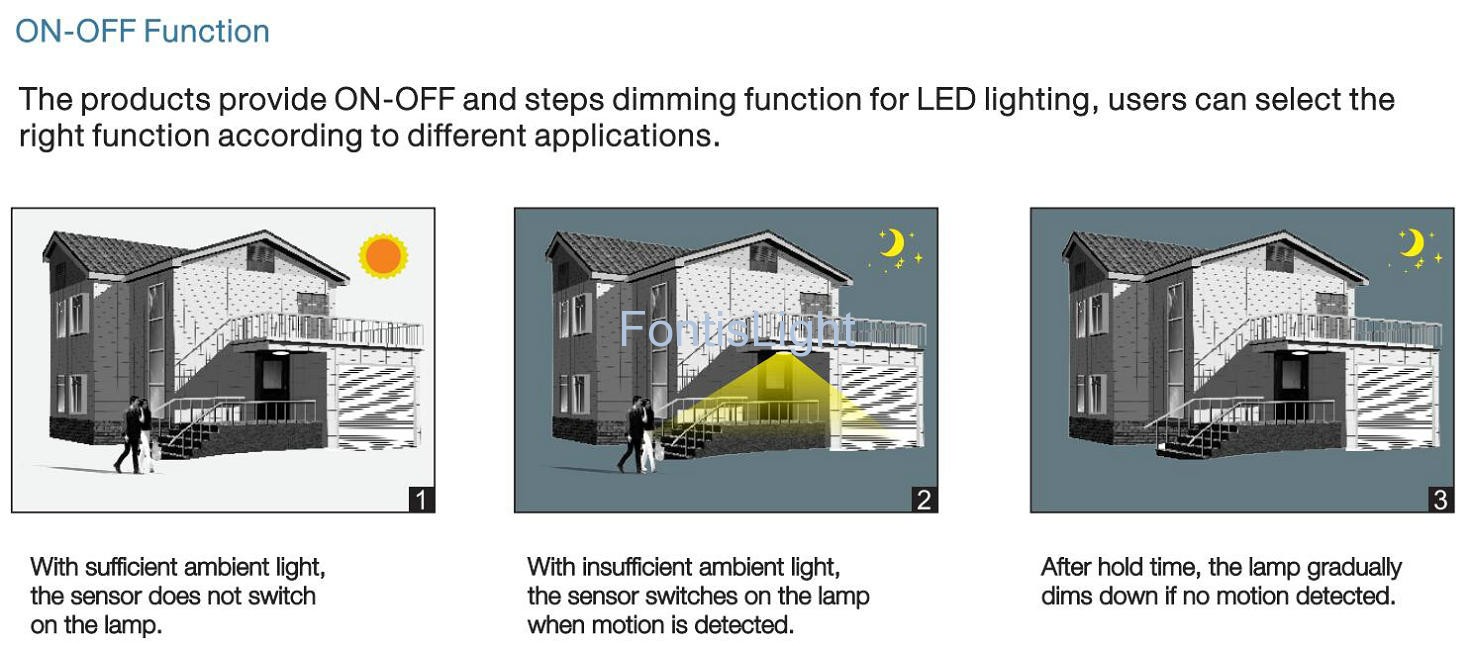 ON-OFF Function

The products provide ON-OFF and steps dimming function for LED lighting, users can select the right function according to different applications.

1

FontisLight

2

3

With sufficient ambient light, the sensor does not switch on the lamp.

With insufficient ambient light, the sensor switches on the lamp when motion is detected.

After hold time, the lamp gradually dims down if no motion detected.