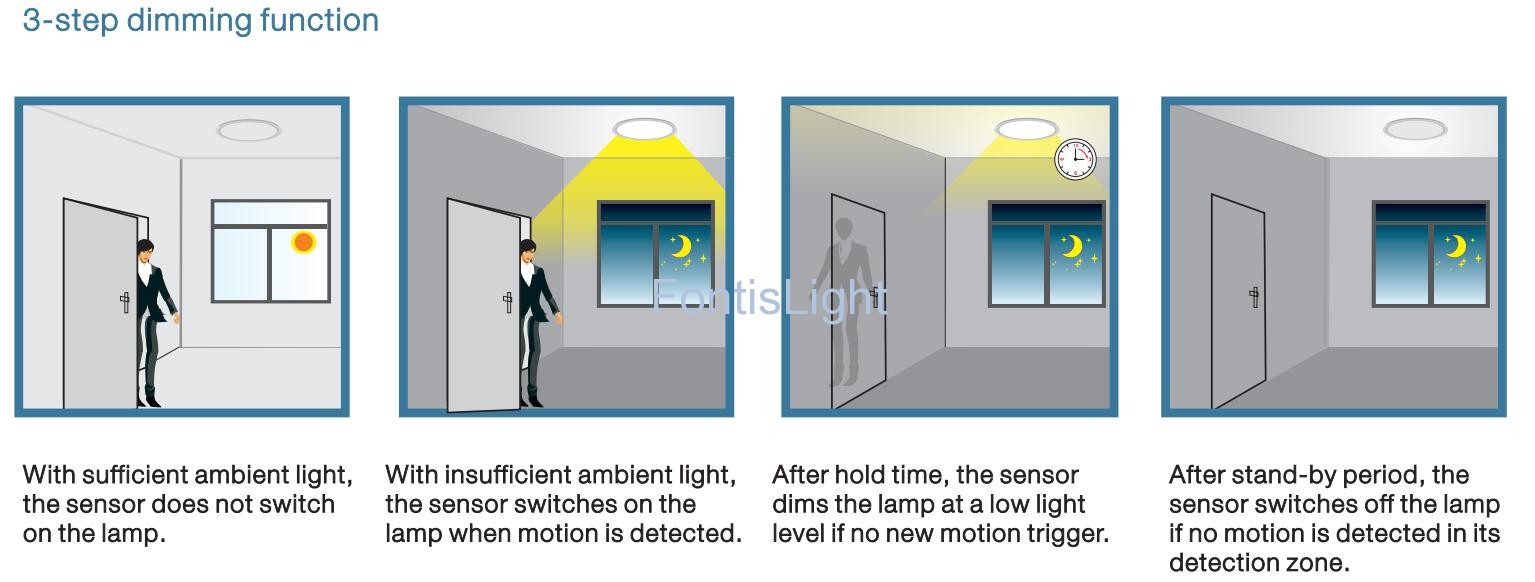 3-step dimming function

FontisLight

With sufficient ambient light, the sensor does not switch on the lamp.

With insufficient ambient light, the sensor switches on the lamp when motion is detected.

After hold time, the sensor dims the lamp at a low light level if no new motion trigger.

After stand-by period, the sensor switches off the lamp if no motion is detected in its detection zone.