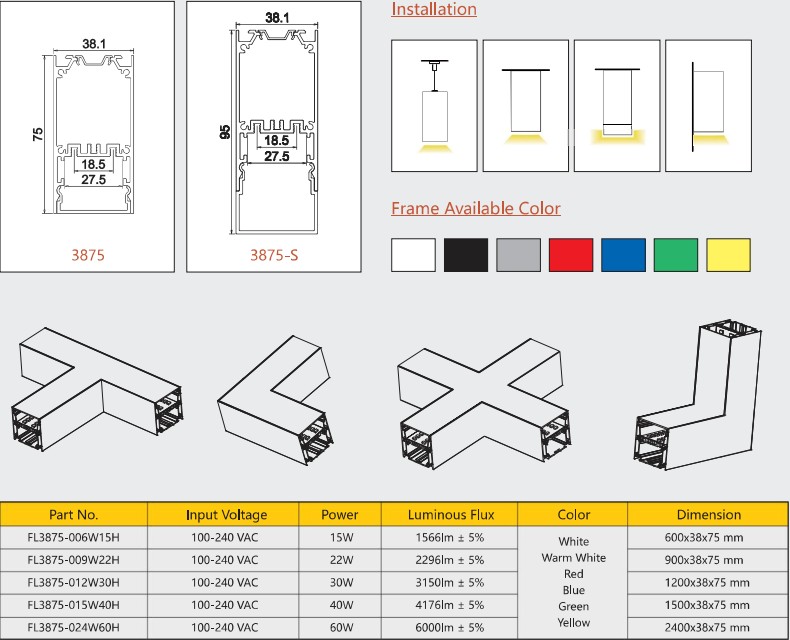 38.1

75

18.5

27.5

3875

38.1

95

18.5

27.5

3875-S

Installation

Frame Available Color

| Part No. | Input Voltage | Power | Luminous Flux | Color | Dimension |
|---|---|---|---|---|---|
| FL3875-006W15H | 100-240 VAC | 15W | 1566lm ± 5% | White Warm White Red Blue Green Yellow | 600x38x75 mm |
| FL3875-009W22H | 100-240 VAC | 22W | 2296lm ± 5% | | 900x38x75 mm |
| FL3875-012W30H | 100-240 VAC | 30W | 3150lm ± 5% | | 1200x38x75 mm |
| FL3875-015W40H | 100-240 VAC | 40W | 4176lm ± 5% | | 1500x38x75 mm |
| FL3875-024W60H | 100-240 VAC | 60W | 6000lm ± 5% | | 2400x38x75 mm |