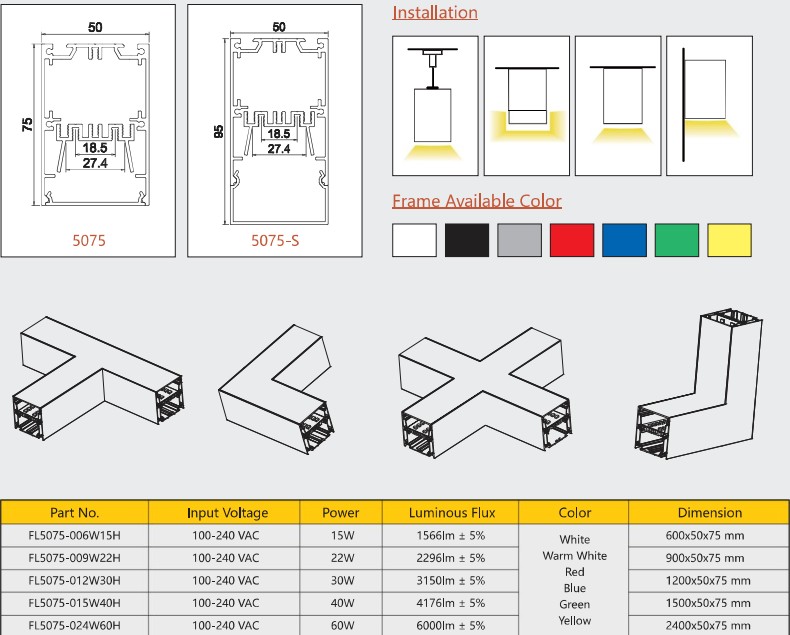 50

75

18.5

27.4

5075

50

95

18.5

27.4

5075-S

Installation

Frame Available Color

| Part No. | Input Voltage | Power | Luminous Flux | Color | Dimension |
|---|---|---|---|---|---|
| FL5075-006W15H | 100-240 VAC | 15W | 1566lm ± 5% | White Warm White Red Blue Green Yellow | 600x50x75 mm |
| FL5075-009W22H | 100-240 VAC | 22W | 2296lm ± 5% | | 900x50x75 mm |
| FL5075-012W30H | 100-240 VAC | 30W | 3150lm ± 5% | | 1200x50x75 mm |
| FL5075-015W40H | 100-240 VAC | 40W | 4176lm ± 5% | | 1500x50x75 mm |
| FL5075-024W60H | 100-240 VAC | 60W | 6000lm ± 5% | | 2400x50x75 mm |